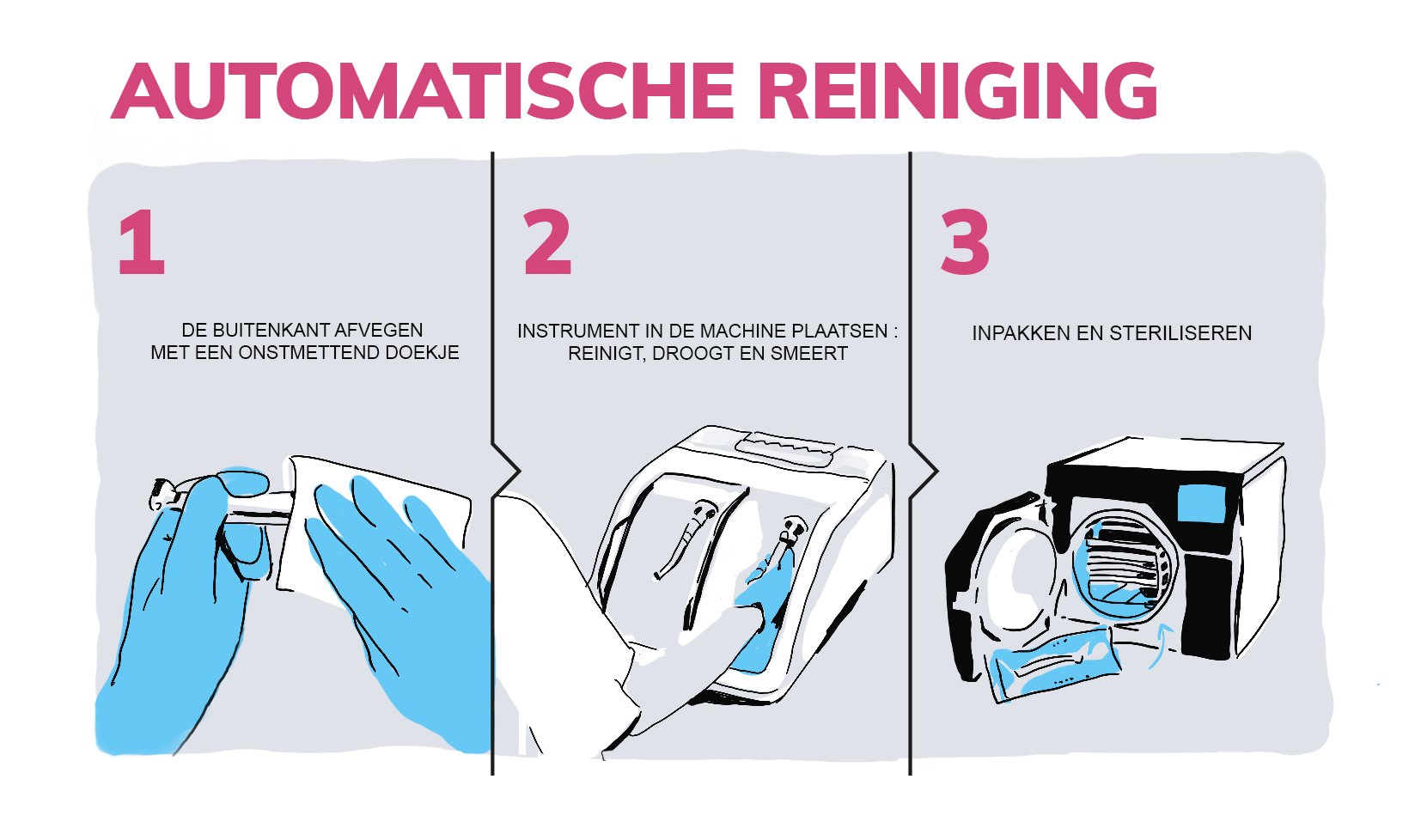 AUTOMATISCHE REINIGING

1

DE BUITENKANT AFVEGEN
MET EEN ONSTMETTEND DOEKJE

2

INSTRUMENT IN DE MACHINE PLAATSEN :
REINIGT, DROOGT EN SMEERT

3

INPAKKEN EN STERILISEREN